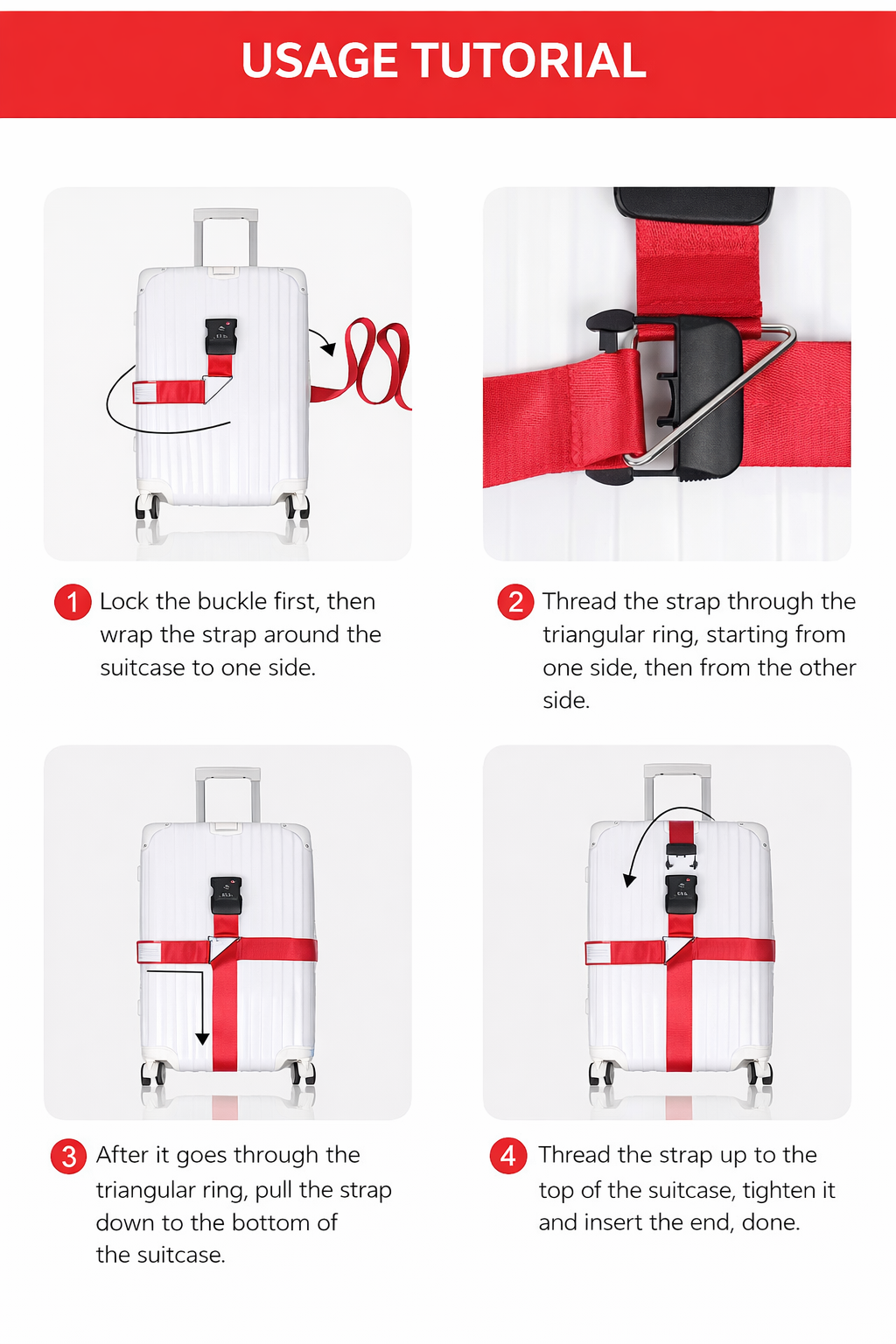 USAGE TUTORIAL

1 Lock the buckle first, then wrap the strap around the suitcase to one side.

2 Thread the strap through the triangular ring, starting from one side, then from the other side.

3 After it goes through the triangular ring, pull the strap down to the bottom of the suitcase.

4 Thread the strap up to the top of the suitcase, tighten it and insert the end, done.