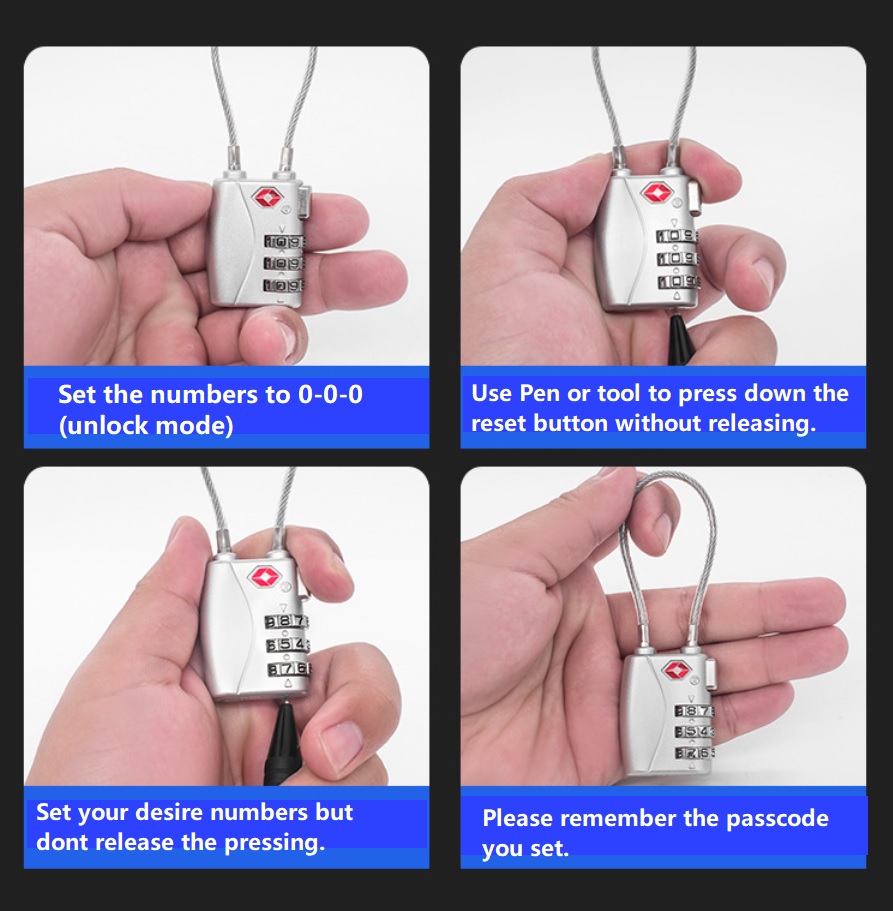 Set the numbers to 0-0-0 (unlock mode)

Use Pen or tool to press down the reset button without releasing.

Set your desire numbers but dont release the pressing.

Please remember the passcode you set.